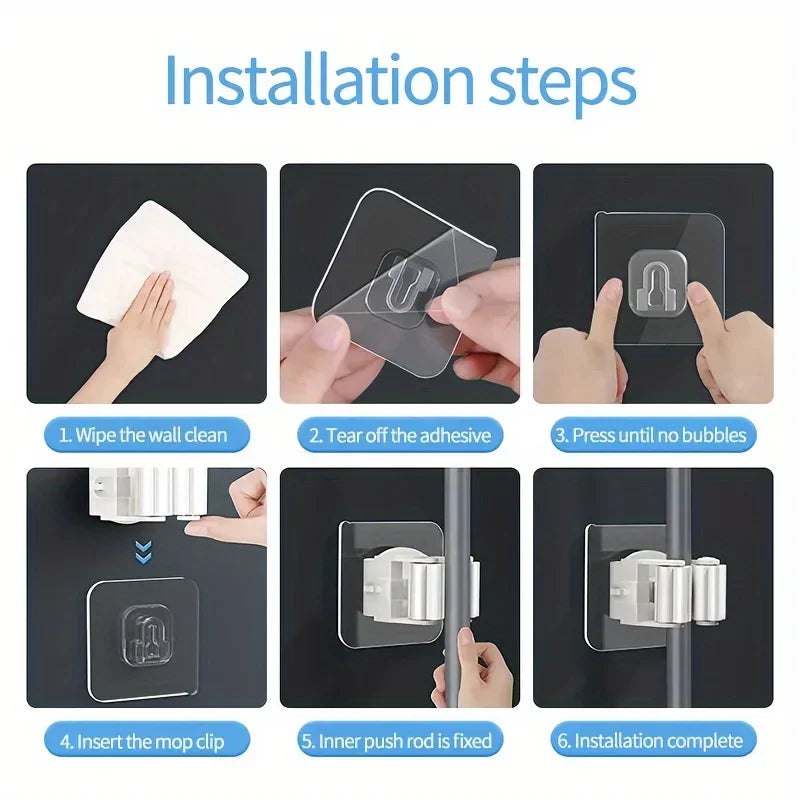 Installation steps

1. Wipe the wall clean

2. Tear off the adhesive

3. Press until no bubbles

4. Insert the mop clip

5. Inner push rod is fixed

6. Installation complete